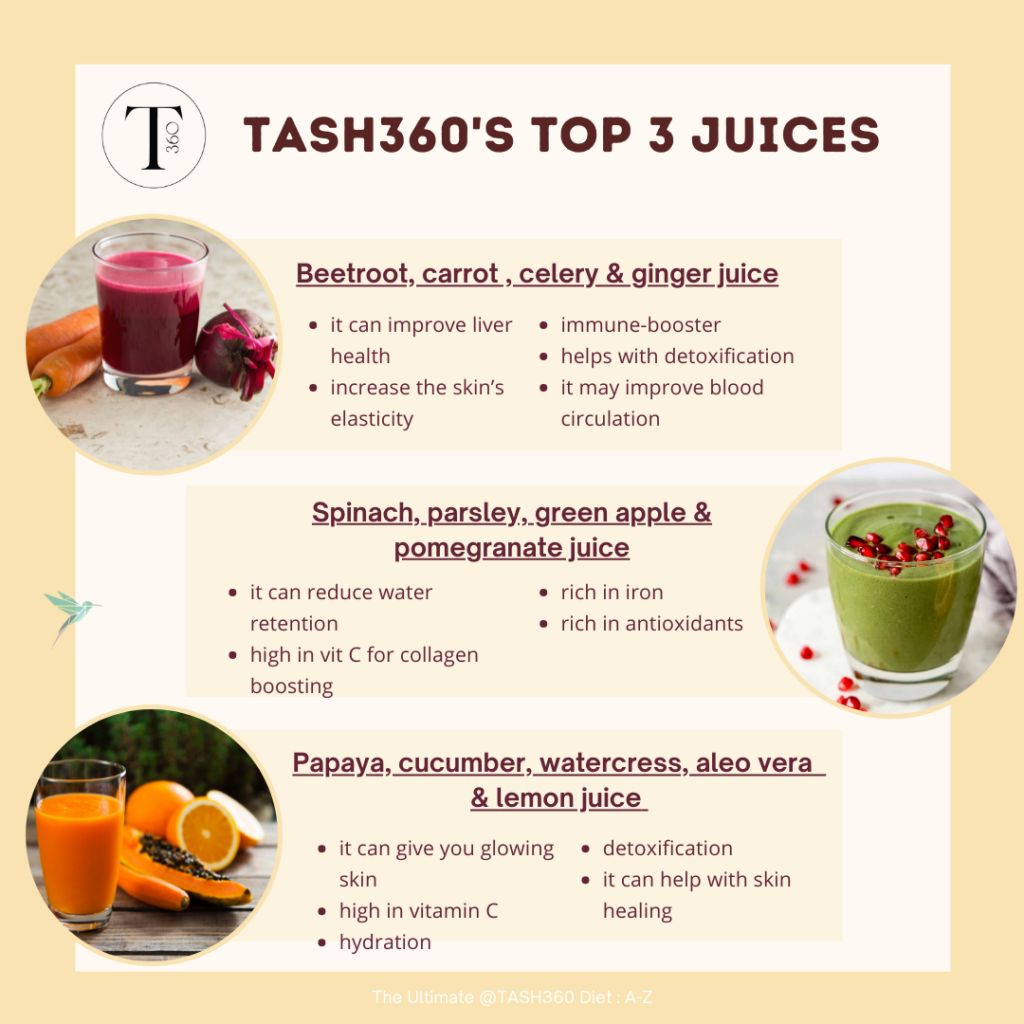 T 360

TASH360'S TOP 3 JUICES

Beetroot, carrot , celery & ginger juice

- it can improve liver health
- increase the skin's elasticity

- immune-booster
- helps with detoxification
- it may improve blood circulation

Spinach, parsley, green apple & pomegranate juice

- it can reduce water retention
- high in vit C for collagen boosting

- rich in iron
- rich in antioxidants

Papaya, cucumber, watercress, aleo vera & lemon juice

- it can give you glowing skin
- high in vitamin C
- hydration

- detoxification
- it can help with skin healing

The Ultimate @TASH360 Diet : A-Z