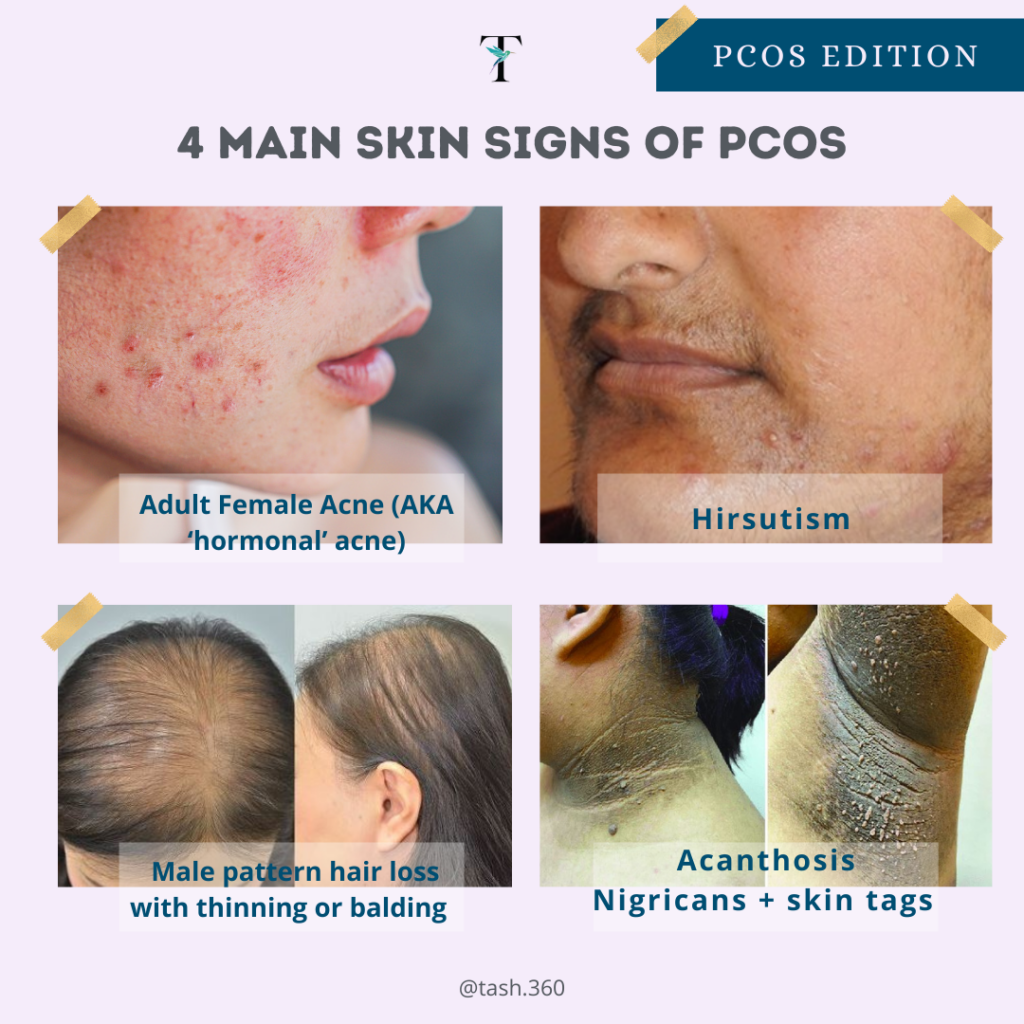 T

PCOS EDITION

4 MAIN SKIN SIGNS OF PCOS

Adult Female Acne (AKA 'hormonal' acne)

Hirsutism

Male pattern hair loss with thinning or balding

Acanthosis Nigricans + skin tags

@tash.360