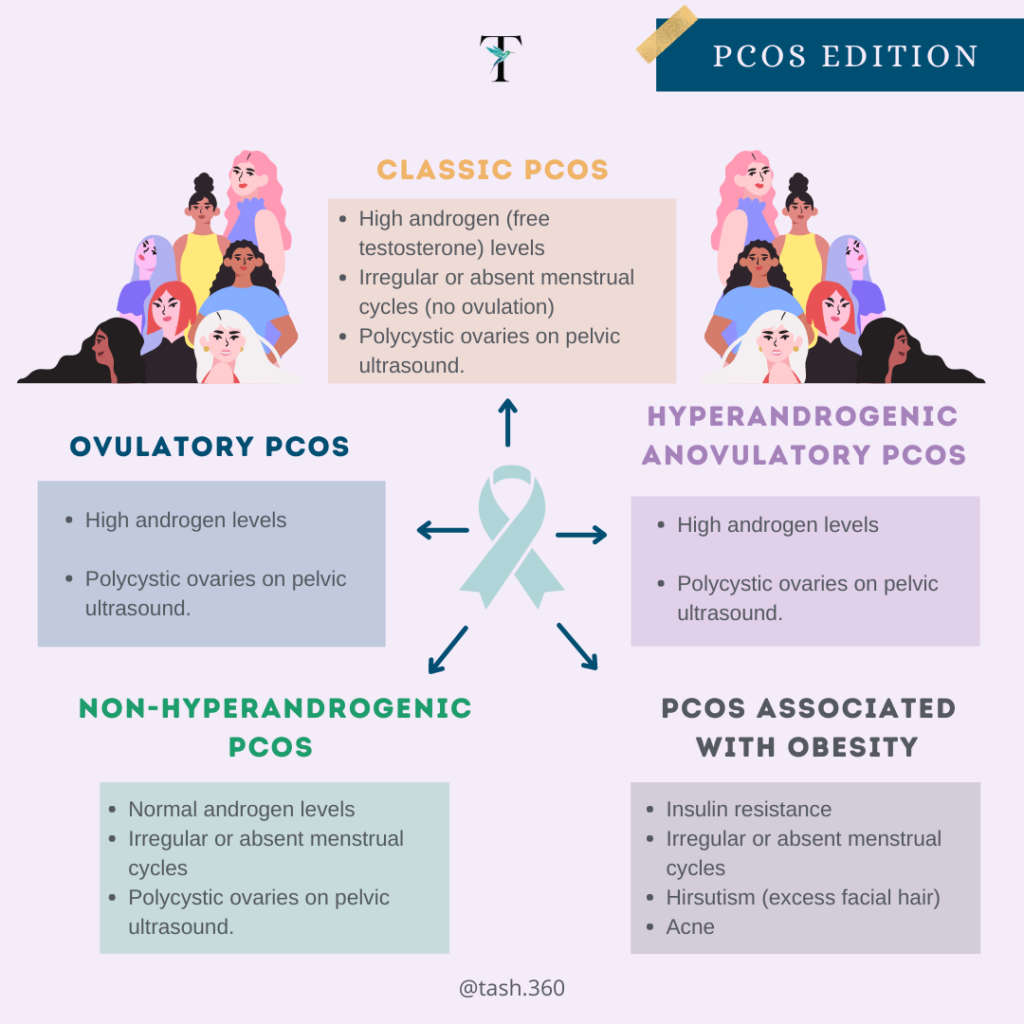 T

PCOS EDITION

CLASSIC PCOS

- High androgen (free testosterone) levels
- Irregular or absent menstrual cycles (no ovulation)
- Polycystic ovaries on pelvic ultrasound.

OVULATORY PCOS

- High androgen levels
- Polycystic ovaries on pelvic ultrasound.

HYPERANDROGENIC ANOVULATORY PCOS

- High androgen levels
- Polycystic ovaries on pelvic ultrasound.

NON-HYPERANDROGENIC PCOS

- Normal androgen levels
- Irregular or absent menstrual cycles
- Polycystic ovaries on pelvic ultrasound.

PCOS ASSOCIATED WITH OBESITY

- Insulin resistance
- Irregular or absent menstrual cycles
- Hirsutism (excess facial hair)
- Acne

@tash.360