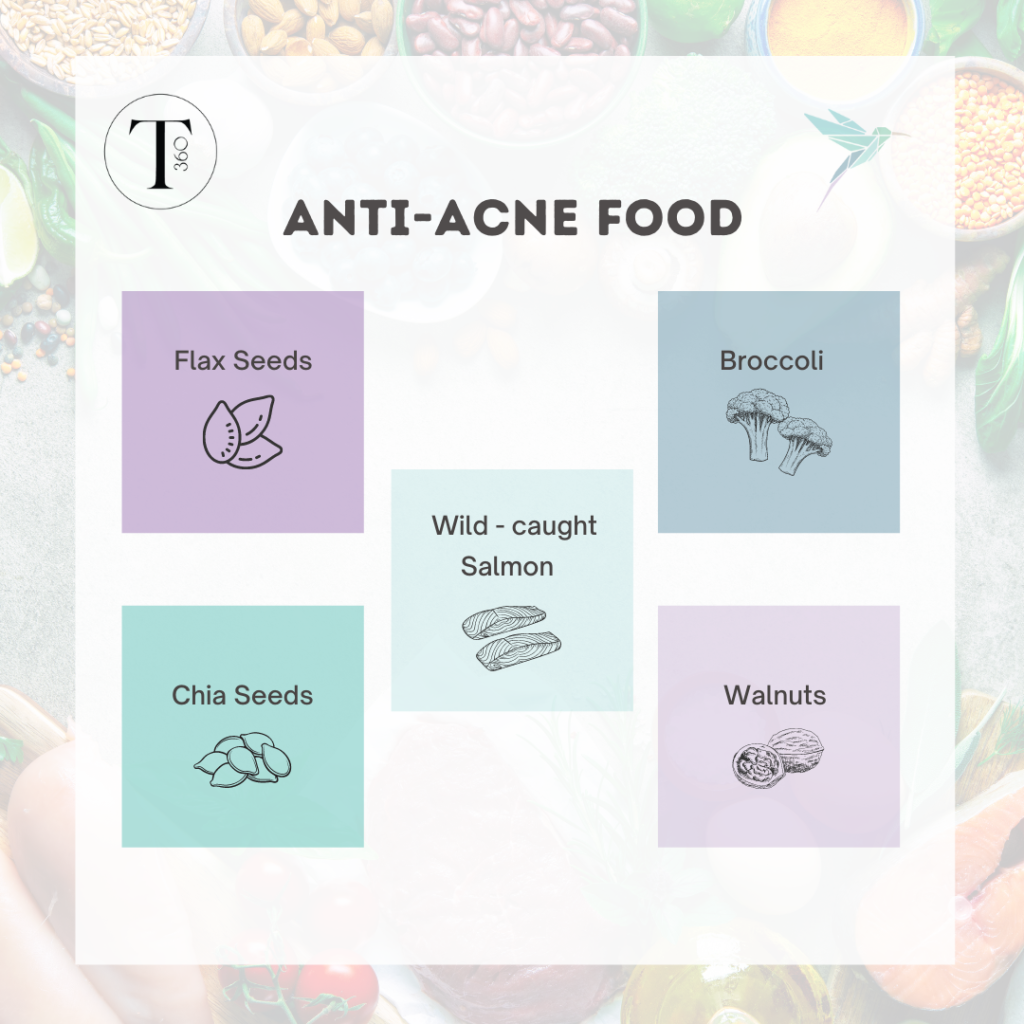 T 360

ANTI-ACNE FOOD

Flax Seeds

Broccoli

Wild - caught Salmon

Chia Seeds

Walnuts