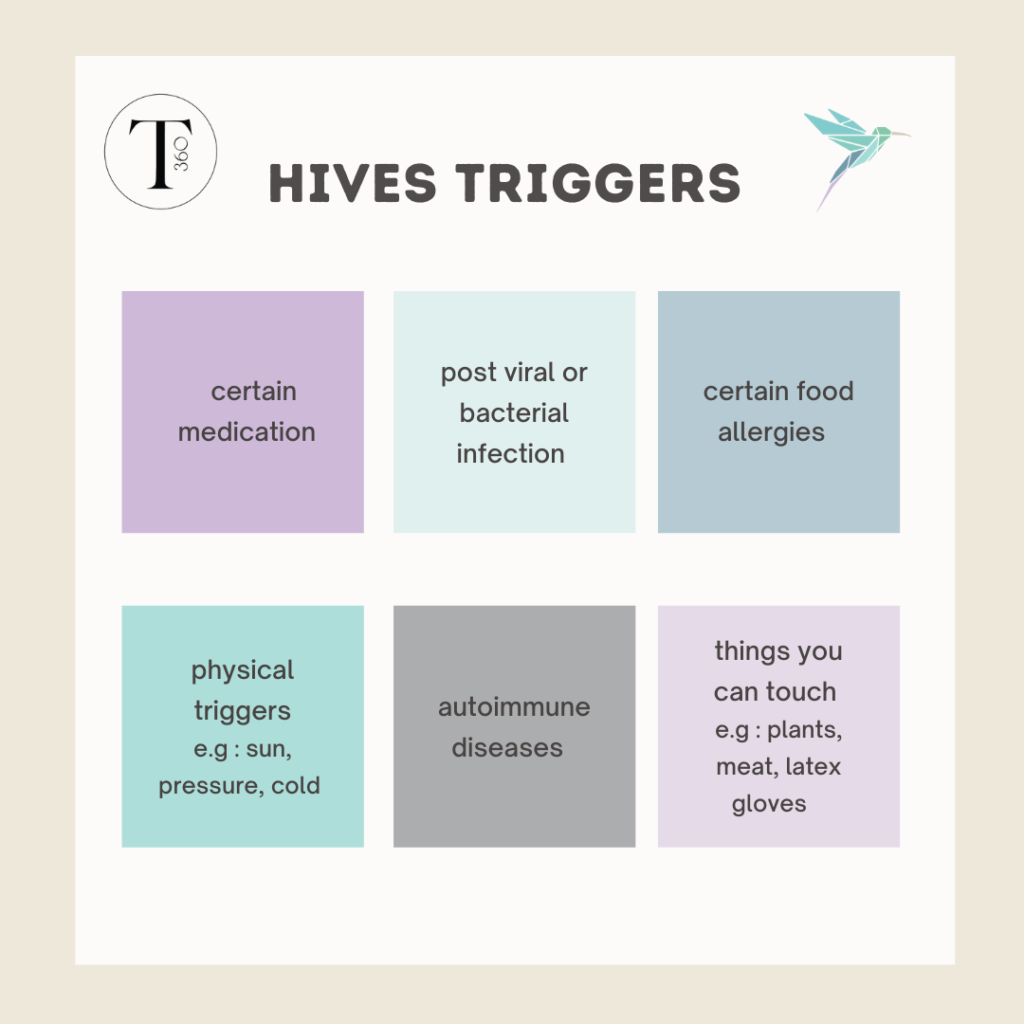 T 360

HIVES TRIGGERS

certain medication

post viral or bacterial infection

certain food allergies

physical triggers e.g : sun, pressure, cold

autoimmune diseases

things you can touch e.g : plants, meat, latex gloves