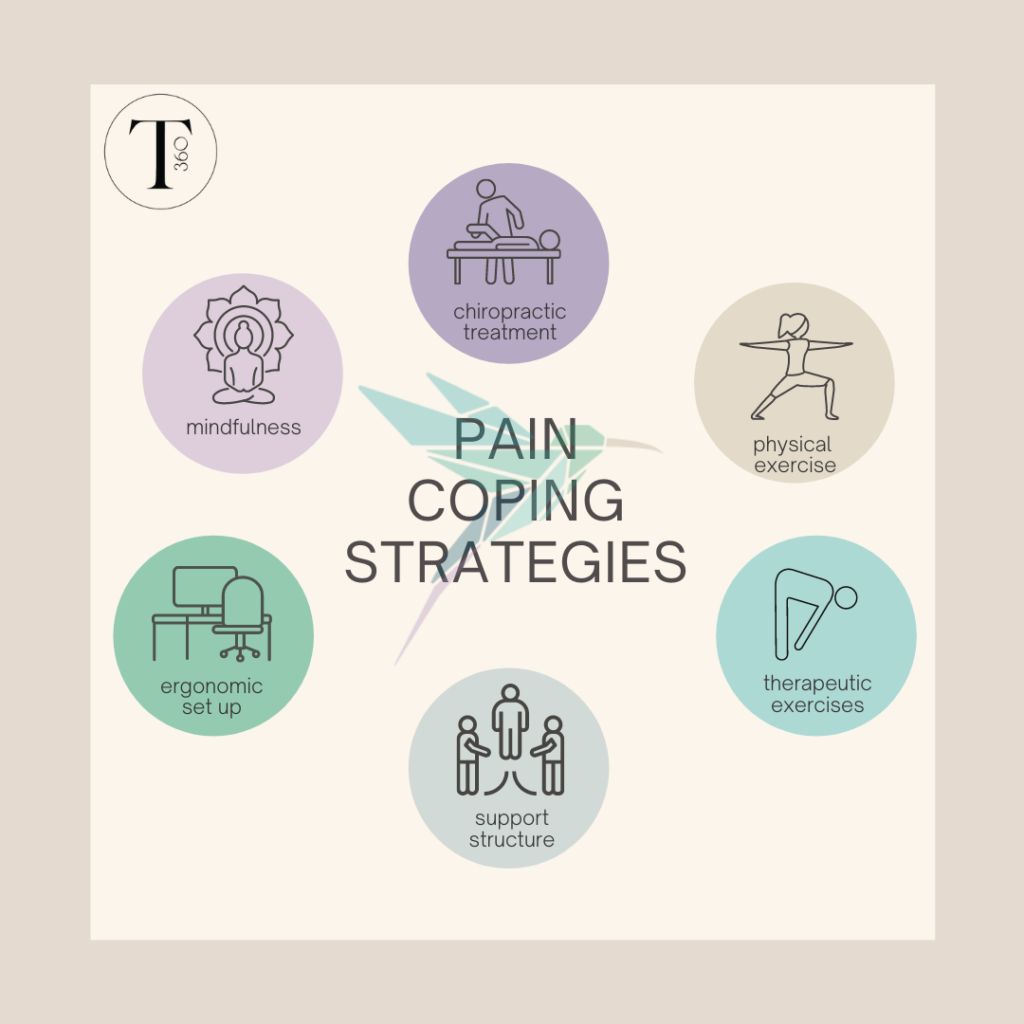 T 360

chiropractic treatment

mindfulness

physical exercise

PAIN COPING STRATEGIES

ergonomic set up

therapeutic exercises

support structure